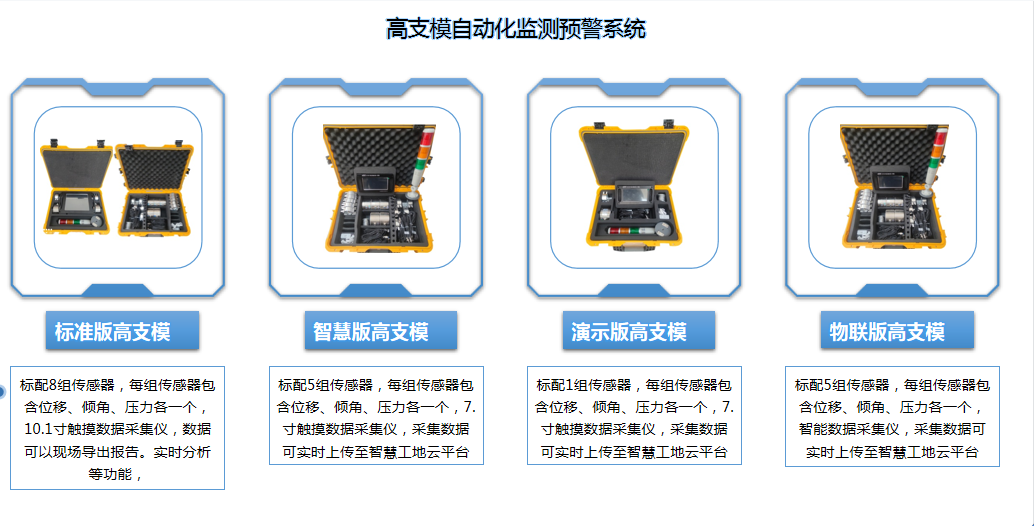 高支模自动化监测预警系统

标准版高支模

标配8组传感器，每组传感器包含位移、倾角、压力各一个，10.1寸触摸数据采集仪，数据可以现场导出报告。实时分析等功能，

智慧版高支模

标配5组传感器，每组传感器包含位移、倾角、压力各一个，7.寸触摸数据采集仪，采集数据可实时上传至智慧工地云平台

演示版高支模

标配1组传感器，每组传感器包含位移、倾角、压力各一个，7.寸触摸数据采集仪，采集数据可实时上传至智慧工地云平台

物联版高支模

标配5组传感器，每组传感器包含位移、倾角、压力各一个，智能数据采集仪，采集数据可实时上传至智慧工地云平台